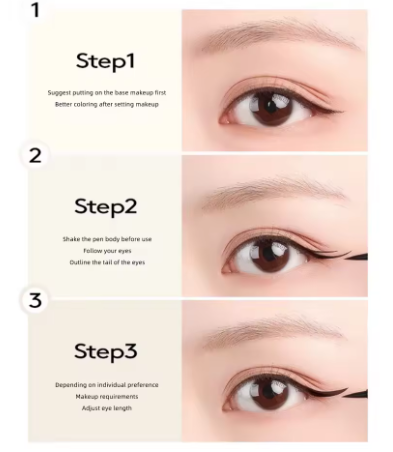 1

Step1

Suggest putting on the base makeup first
Better coloring after setting makeup

2

Step2

Shake the pen body before use
Follow your eyes
Outline the tail of the eyes

3

Step3

Depending on individual preference
Makeup requirements
Adjust eye length